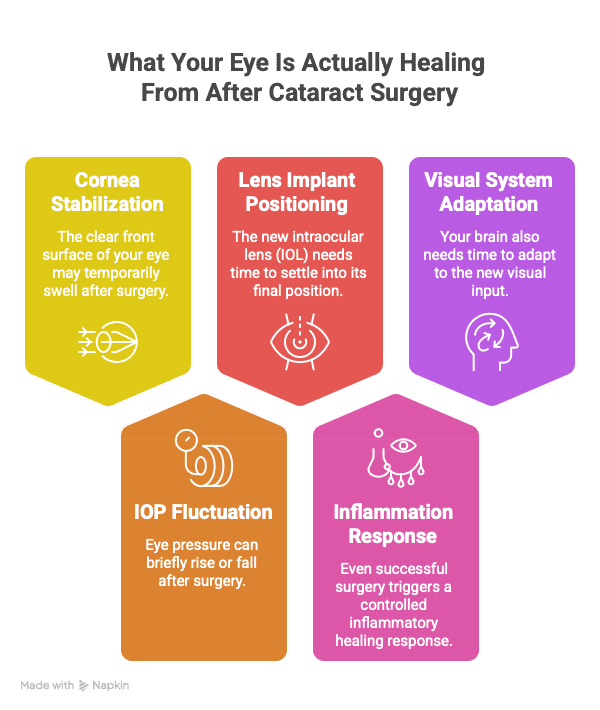 What Your Eye Is Actually Healing From After Cataract Surgery

Cornea Stabilization

The clear front surface of your eye may temporarily swell after surgery.

Lens Implant Positioning

The new intraocular lens (IOL) needs time to settle into its final position.

Visual System Adaptation

Your brain also needs time to adapt to the new visual input.

IOP Fluctuation

Eye pressure can briefly rise or fall after surgery.

Inflammation Response

Even successful surgery triggers a controlled inflammatory healing response.

Made with Napkin